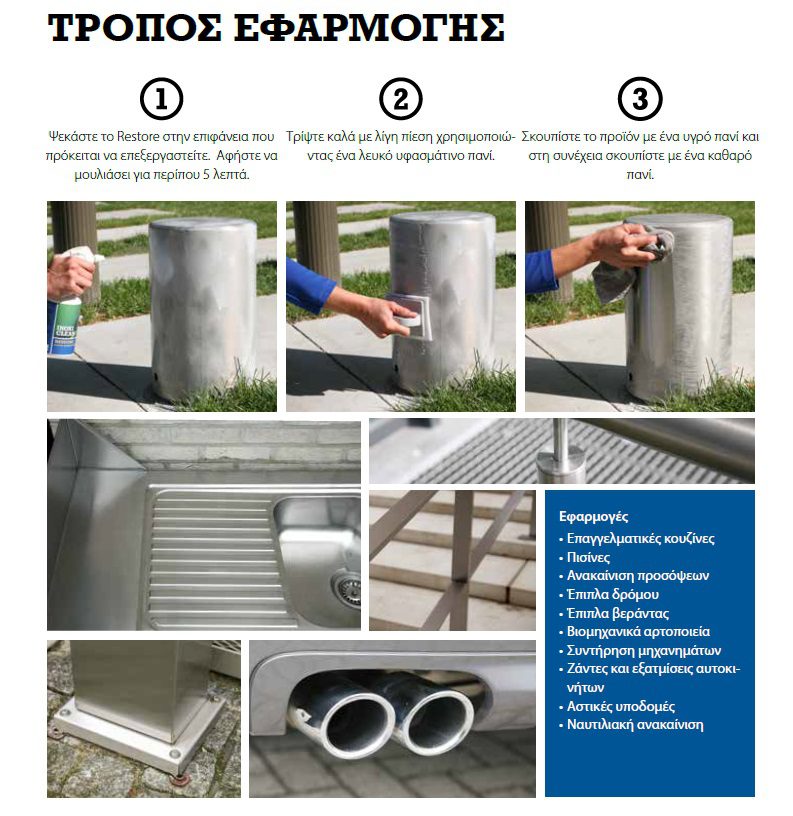 ΤΡΟΠΟΣ ΕΦΑΡΜΟΓΗΣ

1
Ψεκάστε το Restore στην επιφάνεια που πρόκειται να επεξεργαστείτε. Αφήστε να μουλιάσει για περίπου 5 λεπτά.

2
Τρίψτε καλά με λίγη πίεση χρησιμοποιώντας ένα λευκό υφασμάτινο πανί.

3
Σκουπίστε το προϊόν με ένα υγρό πανί και στη συνέχεια σκουπίστε με ένα καθαρό πανί.

INOX CLEAN

Εφαρμογές
• Επαγγελματικές κουζίνες
• Πισίνες
• Ανακαίνιση προσόψεων
• Έπιπλα δρόμου
• Έπιπλα βεράντας
• Βιομηχανικά αρτοποιεία
• Συντήρηση μηχανημάτων
• Ζάντες και εξατμίσεις αυτοκινήτων
• Αστικές υποδομές
• Ναυτιλιακή ανακαίνιση