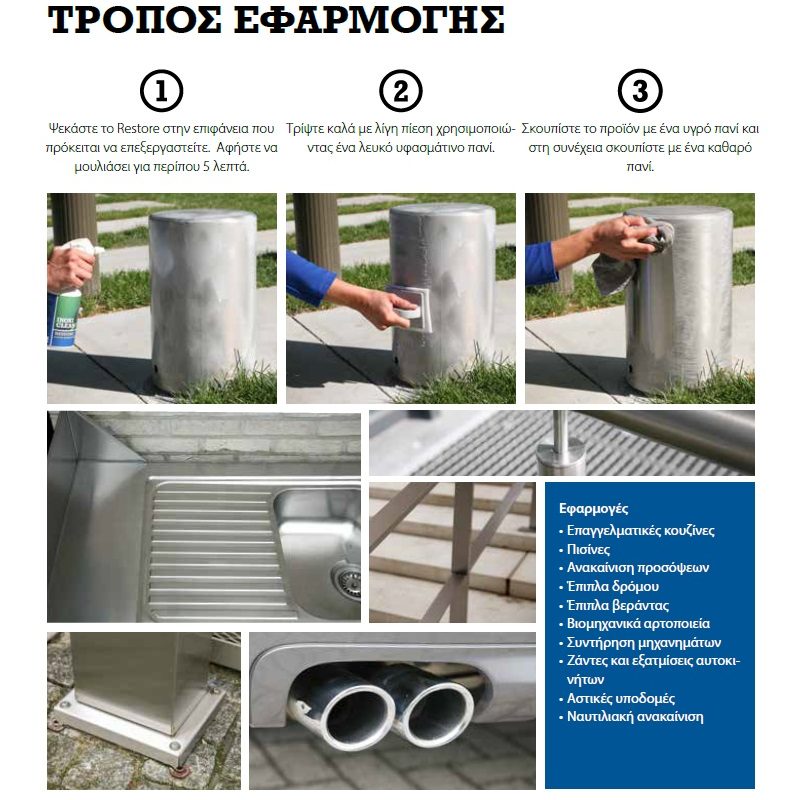 ΤΡΟΠΟΣ ΕΦΑΡΜΟΓΗΣ

1
Ψεκάστε το Restore στην επιφάνεια που πρόκειται να επεξεργαστείτε. Αφήστε να μουλιάσει για περίπου 5 λεπτά.

2
Τρίψτε καλά με λίγη πίεση χρησιμοποιώντας ένα λευκό υφασμάτινο πανί.

3
Σκουπίστε το προϊόν με ένα υγρό πανί και στη συνέχεια σκουπίστε με ένα καθαρό πανί.

INOX CLEAN

Εφαρμογές
• Επαγγελματικές κουζίνες
• Πισίνες
• Ανακαίνιση προσόψεων
• Έπιπλα δρόμου
• Έπιπλα βεράντας
• Βιομηχανικά αρτοποιεία
• Συντήρηση μηχανημάτων
• Ζάντες και εξατμίσεις αυτοκινήτων
• Αστικές υποδομές
• Ναυτιλιακή ανακαίνιση